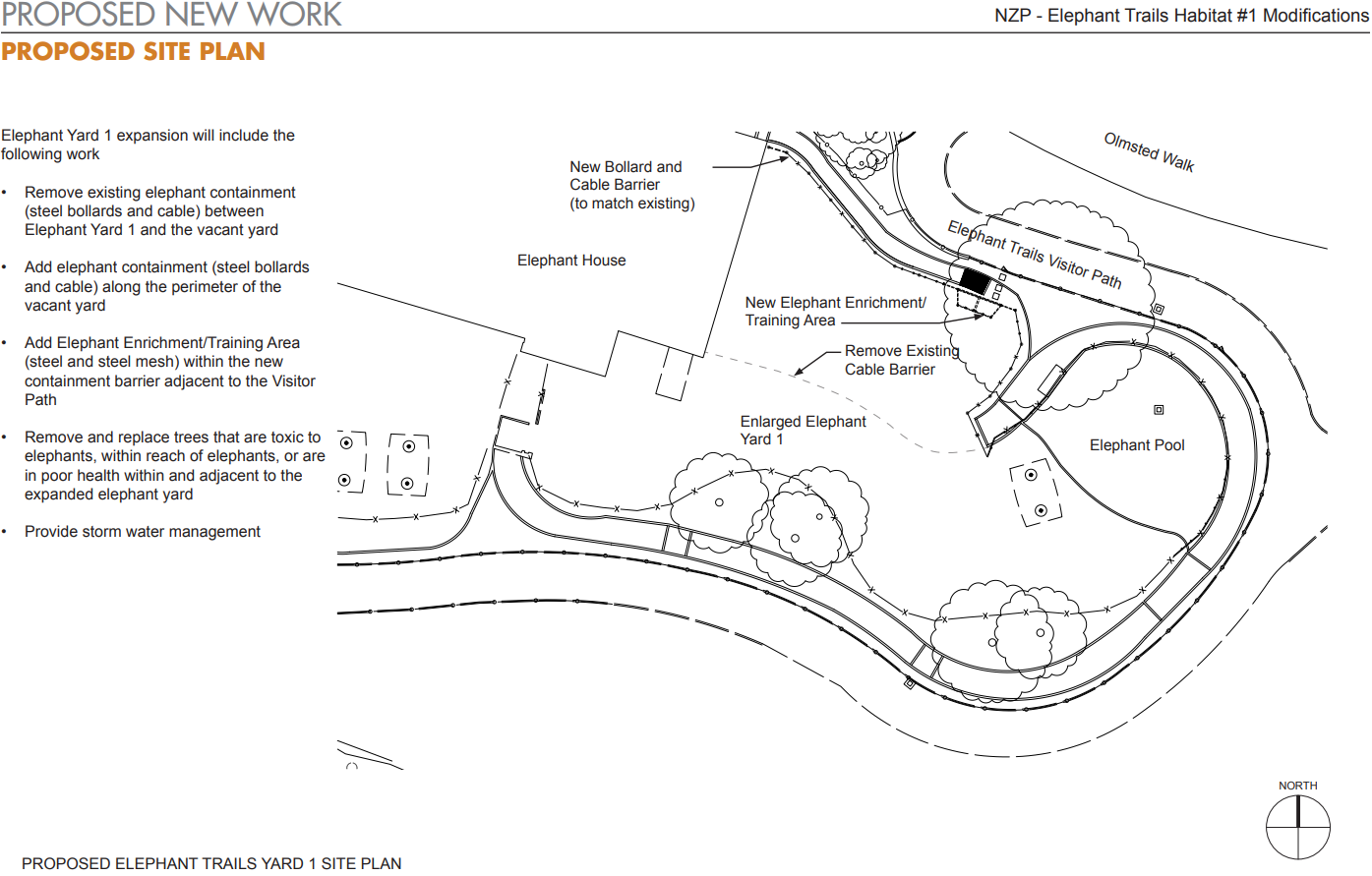 PROPOSED NEW WORK

NZP - Elephant Trails Habitat #1 Modifications

PROPOSED SITE PLAN

Elephant Yard 1 expansion will include the following work

• Remove existing elephant containment (steel bollards and cable) between Elephant Yard 1 and the vacant yard

• Add elephant containment (steel bollards and cable) along the perimeter of the vacant yard

• Add Elephant Enrichment/Training Area (steel and steel mesh) within the new containment barrier adjacent to the Visitor Path

• Remove and replace trees that are toxic to elephants, within reach of elephants, or are in poor health within and adjacent to the expanded elephant yard

• Provide storm water management

New Bollard and Cable Barrier (to match existing)

Olmsted Walk

Elephant Trails Visitor Path

Elephant House

New Elephant Enrichment/ Training Area

Remove Existing Cable Barrier

Enlarged Elephant Yard 1

Elephant Pool

NORTH

PROPOSED ELEPHANT TRAILS YARD 1 SITE PLAN